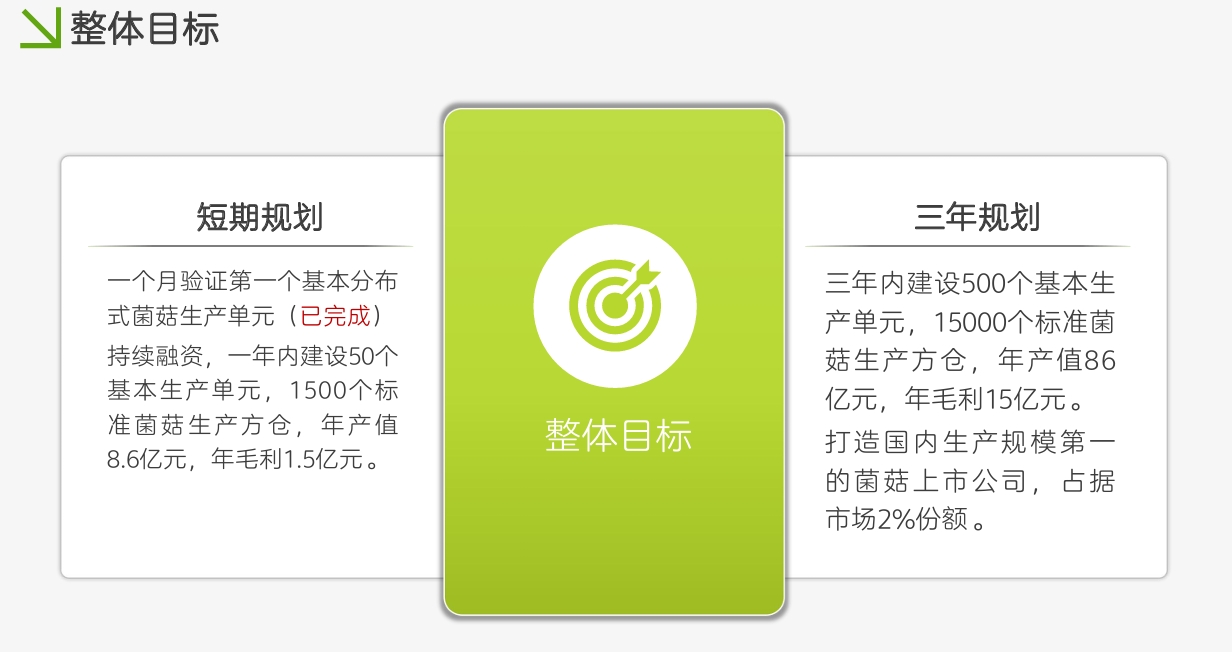 整体目标

短期规划

一个月验证第一个基本分布式菌菇生产单元（已完成）

持续融资，一年内建设50个基本生产单元，1500个标准菌菇生产方仓，年产值8.6亿元，年毛利1.5亿元。

整体目标

三年规划

三年内建设500个基本生产单元，15000个标准菌菇生产方仓，年产值86亿元，年毛利15亿元。

打造国内生产规模第一的菌菇上市公司，占据市场2%份额。